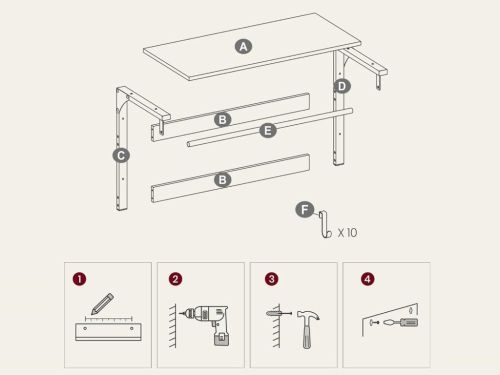 A

D

B

E

C

B

F

X 10

1

2

3

4