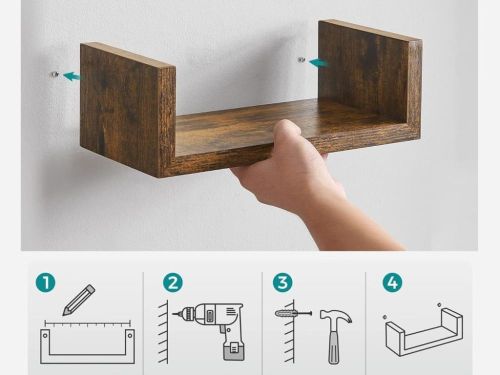 1

2

3

4